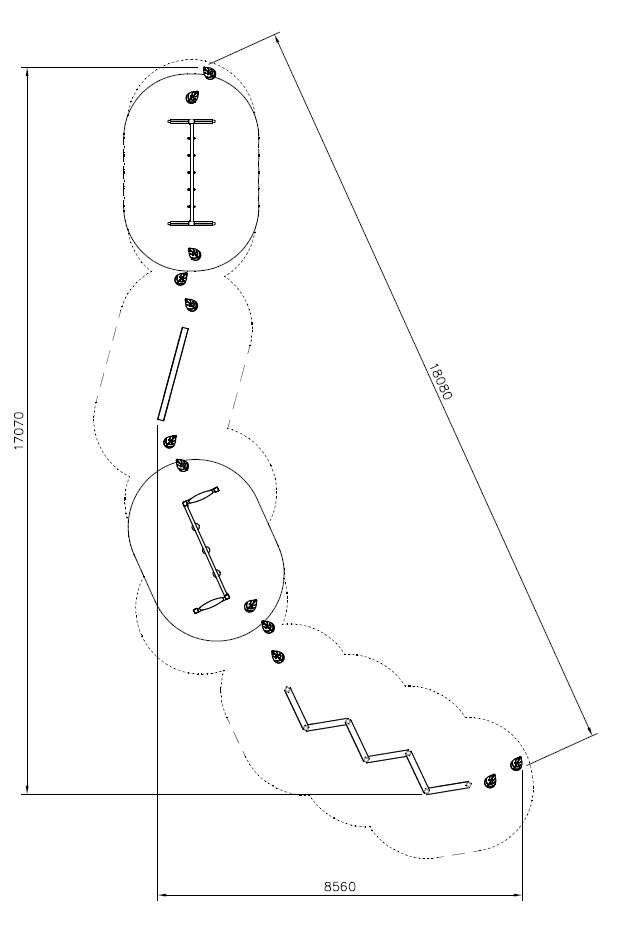 17070
18080
8560